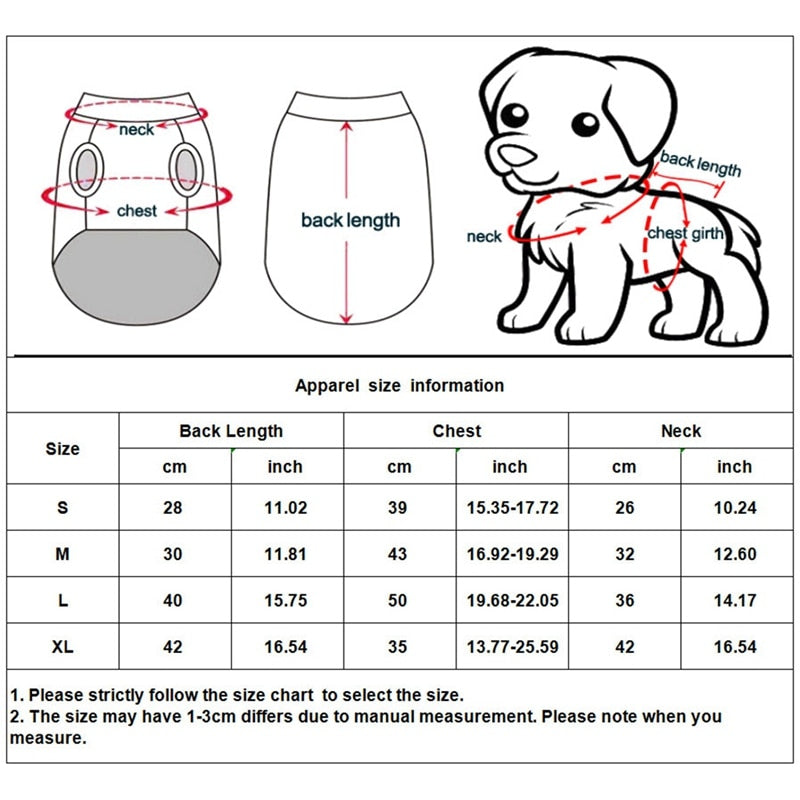 neck

chest

back length

back length

neck

chest girth

Apparel size information

| Size | Back Length cm | Back Length inch | Chest cm | Chest inch | Neck cm | Neck inch |
|---|---|---|---|---|---|---|
| S | 28 | 11.02 | 39 | 15.35-17.72 | 26 | 10.24 |
| M | 30 | 11.81 | 43 | 16.92-19.29 | 32 | 12.60 |
| L | 40 | 15.75 | 50 | 19.68-22.05 | 36 | 14.17 |
| XL | 42 | 16.54 | 35 | 13.77-25.59 | 42 | 16.54 |

1. Please strictly follow the size chart to select the size.
2. The size may have 1-3cm differs due to manual measurement. Please note when you measure.